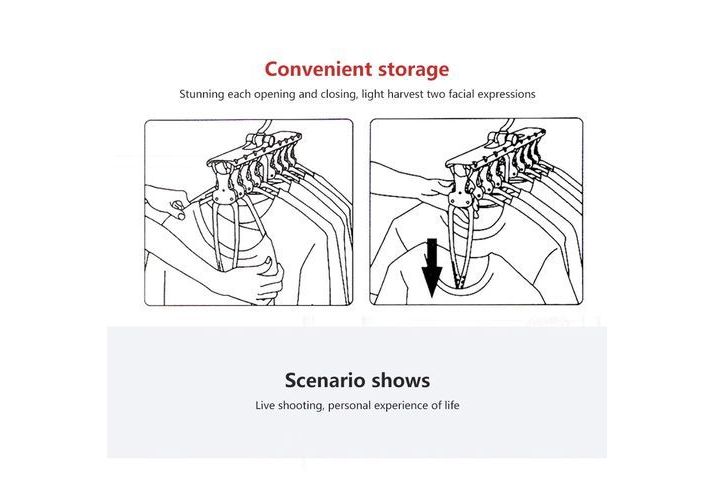 Convenient storage

Stunning each opening and closing, light harvest two facial expressions

Scenario shows

Live shooting, personal experience of life