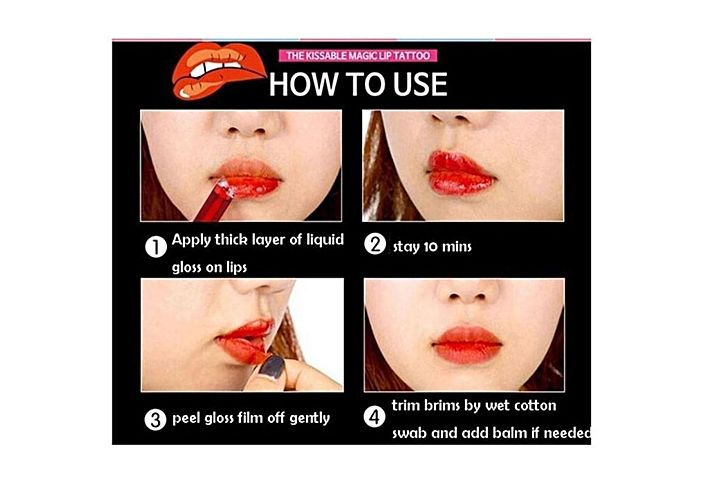 THE KISSABLE MAGIC LIP TATTOO

HOW TO USE

1 Apply thick layer of liquid gloss on lips

2 stay 10 mins

3 peel gloss film off gently

4 trim brims by wet cotton swab and add balm if needed