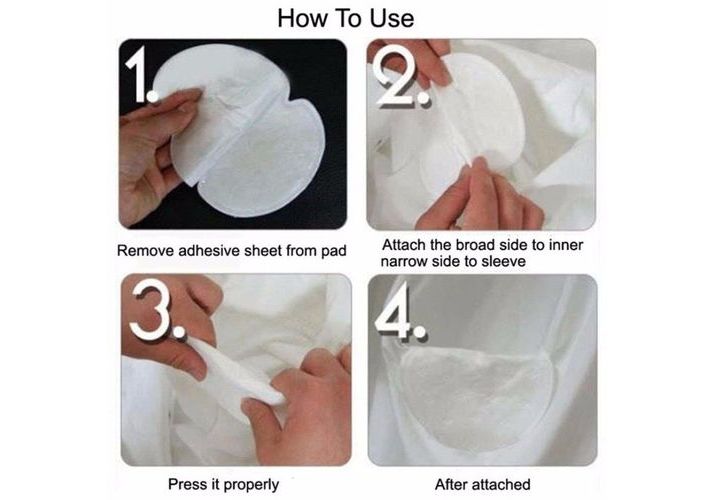 How To Use

1.

Remove adhesive sheet from pad

2.

Attach the broad side to inner narrow side to sleeve

3.

Press it properly

4.

After attached