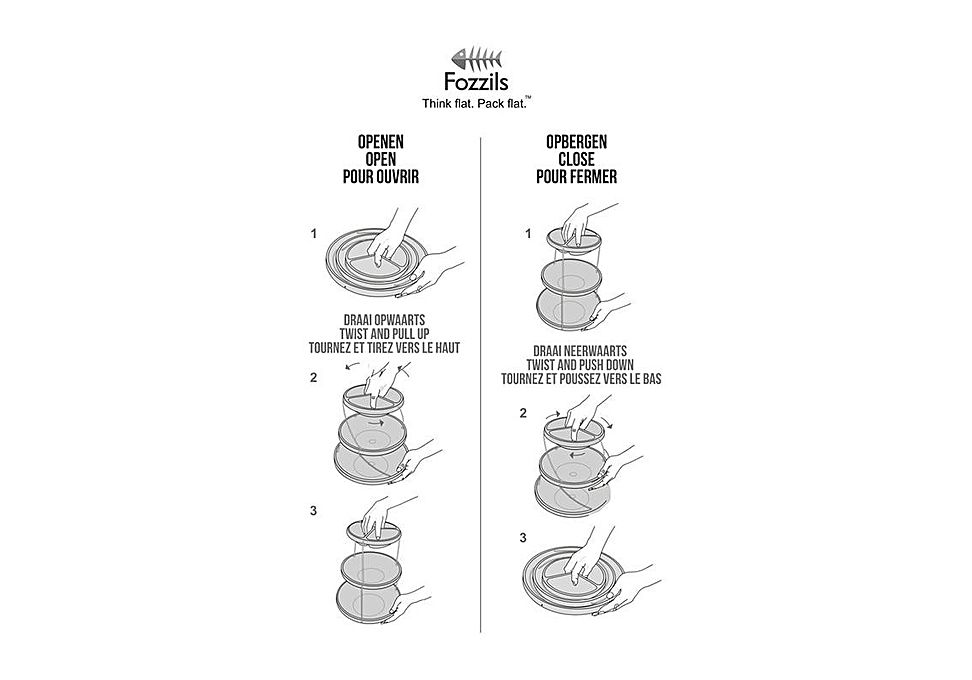 Fozzils
Think flat. Pack flat.™

OPENEN
OPEN
POUR OUVRIR

1

DRAAI OPWAARTS
TWIST AND PULL UP
TOURNEZ ET TIREZ VERS LE HAUT

2

3

OPBERGEN
CLOSE
POUR FERMER

1

DRAAI NEERWAARTS
TWIST AND PUSH DOWN
TOURNEZ ET POUSSEZ VERS LE BAS

2

3